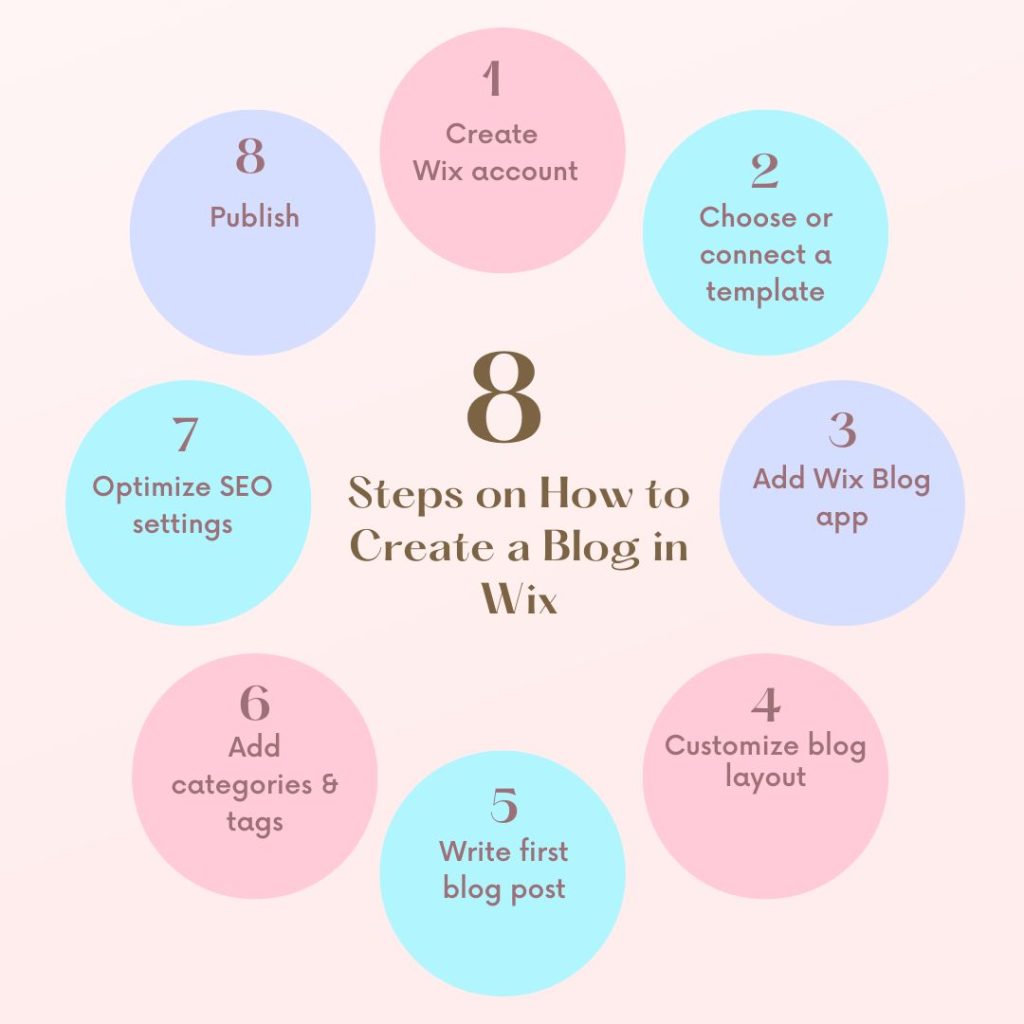 8

Steps on How to Create a Blog in Wix

1
Create Wix account

2
Choose or connect a template

3
Add Wix Blog app

4
Customize blog layout

5
Write first blog post

6
Add categories & tags

7
Optimize SEO settings

8
Publish